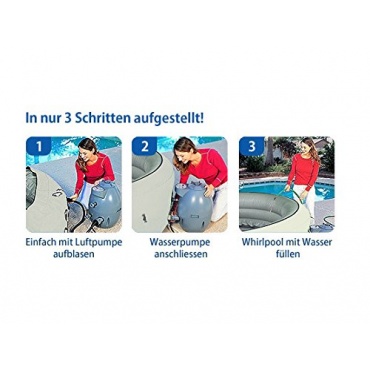 In nur 3 Schritten aufgestellt!

1

Einfach mit Luftpumpe aufblasen

2

Wasserpumpe anschliessen

3

Whirlpool mit Wasser füllen