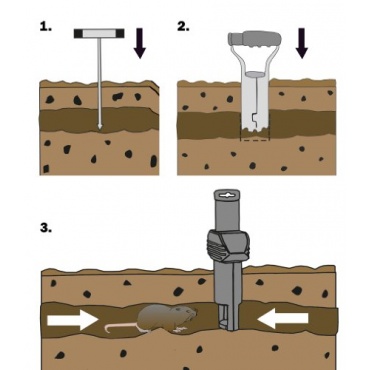 1.

2.

3.