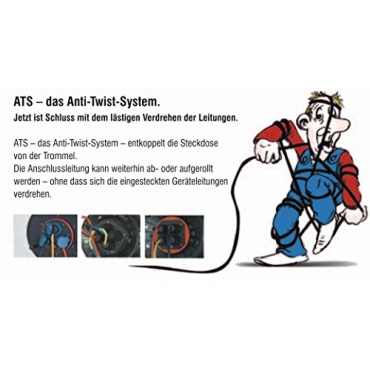 ATS – das Anti-Twist-System.
Jetzt ist Schluss mit dem lästigen Verdrehen der Leitungen.

ATS – das Anti-Twist-System – entkoppelt die Steckdose von der Trommel.
Die Anschlussleitung kann weiterhin ab- oder aufgerollt werden – ohne dass sich die eingesteckten Geräteleitungen verdrehen.