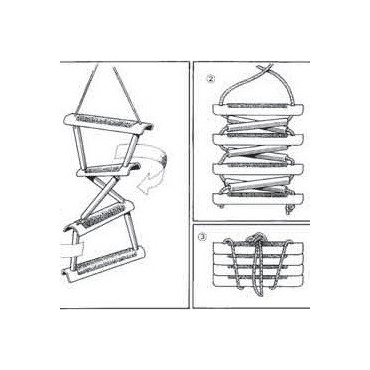 ②

③