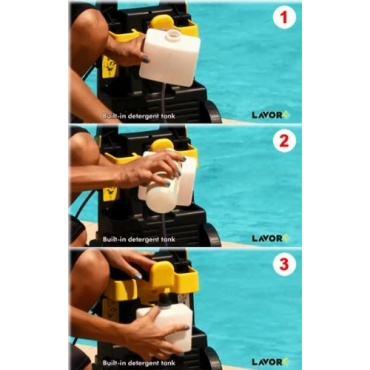 1

Built-in detergent tank

LAVOR

2

Built-in detergent tank

LAVOR

3

Built-in detergent tank

LAVOR